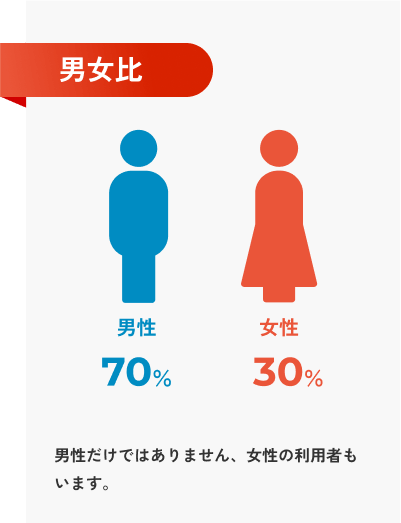 男女比

男性
70%

女性
30%

男性だけではありません、女性の利用者もいます。