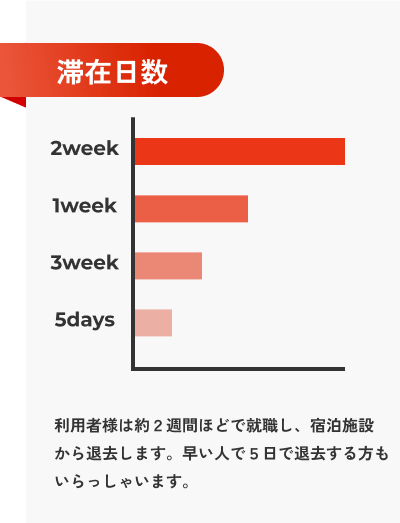 滞在日数

2week

1week

3week

5days

利用者様は約２週間ほどで就職し、宿泊施設から退去します。早い人で５日で退去する方もいらっしゃいます。